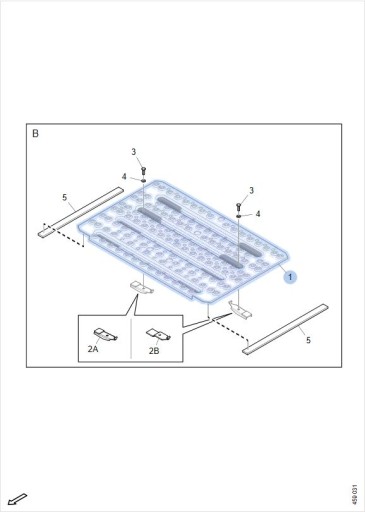 B

3
4
5
3
4
1
2A
2B
5

459 031