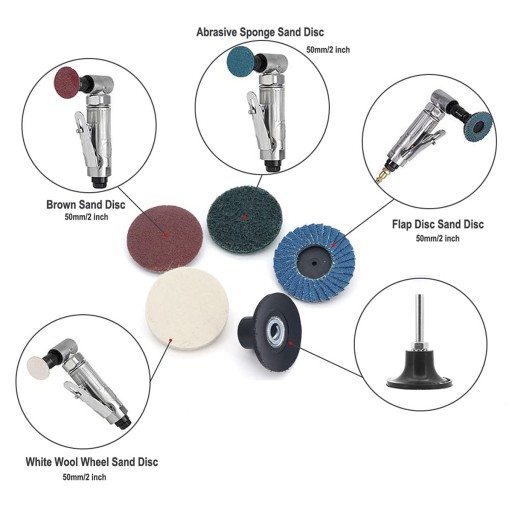 Abrasive Sponge Sand Disc
50mm/2 inch

Brown Sand Disc
50mm/2 inch

Flap Disc Sand Disc
50mm/2 inch

White Wool Wheel Sand Disc
50mm/2 inch