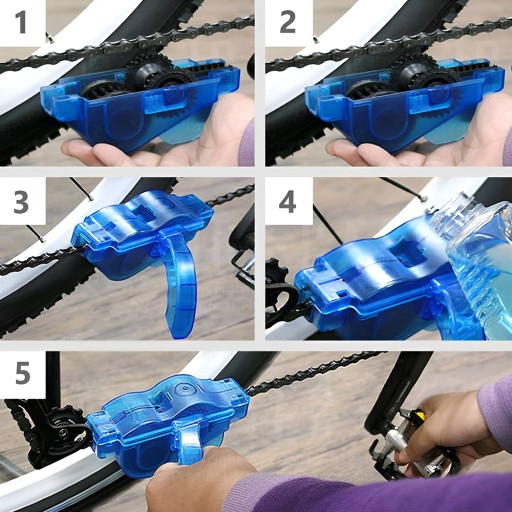 1

2

3

4

5