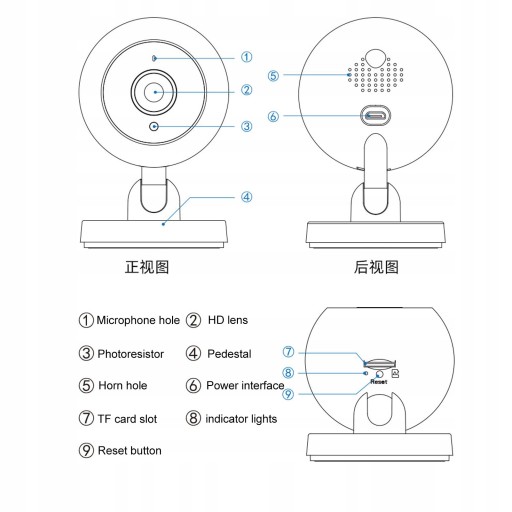 ①
②
③
④
⑤
⑥

正视图

后视图

① Microphone hole ② HD lens

③ Photoresistor ④ Pedestal

⑤ Horn hole ⑥ Power interface

⑦ TF card slot ⑧ indicator lights

⑨ Reset button

⑦
⑧
⑨
Reset