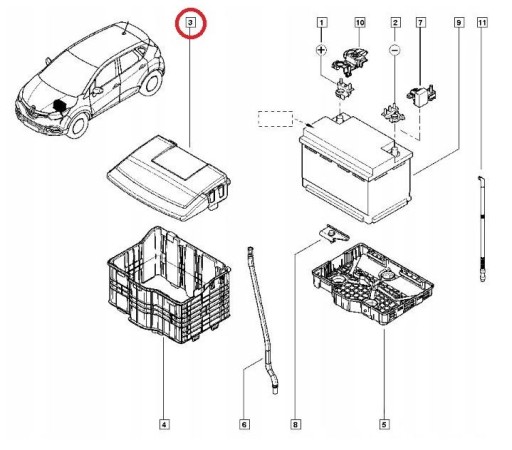 3

1

10

2

7

9

11

+

−

4

6

8

5