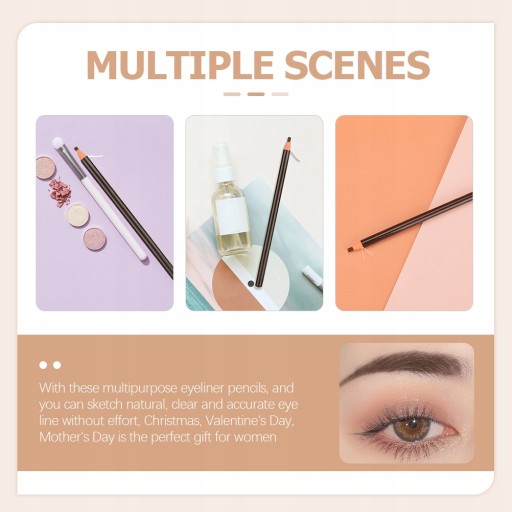 MULTIPLE SCENES

With these multipurpose eyeliner pencils, and you can sketch natural, clear and accurate eye line without effort, Christmas, Valentine's Day, Mother's Day is the perfect gift for women