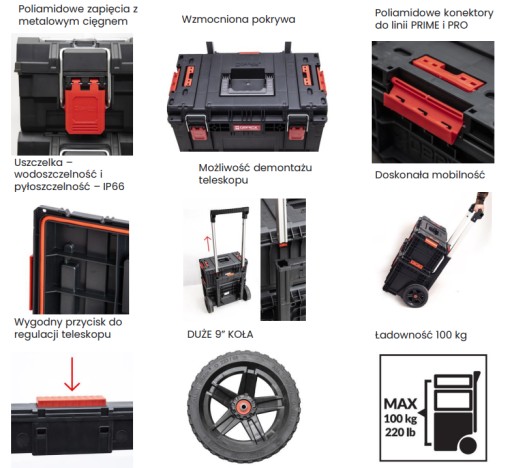 Poliamidowe zapięcia z metalowym cięgnem

Wzmocniona pokrywa

Poliamidowe konektory do linii PRIME i PRO

Uszczelka – wodoszczelność i pyłoszczelność – IP66

Możliwość demontażu teleskopu

Doskonała mobilność

Wygodny przycisk do regulacji teleskopu

DUŻE 9" KOŁA

Ładowność 100 kg

MAX
100 kg
220 lb