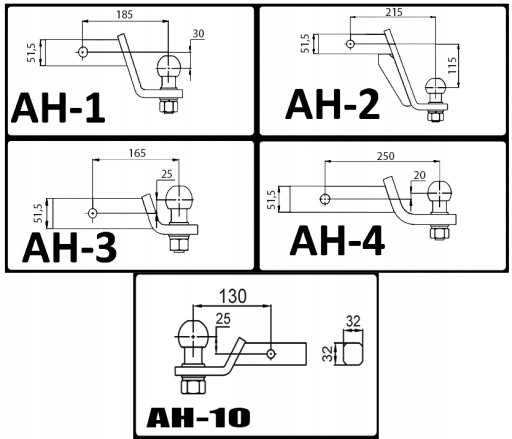 185
30
51,5
AH-1

215
51,5
115
AH-2

165
25
51,5
AH-3

250
20
51,5
AH-4

130
25
32
32
AH-10