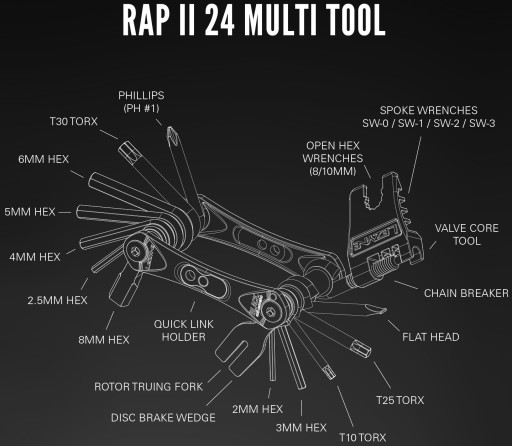 RAP II 24 MULTI TOOL

PHILLIPS (PH #1)

T30 TORX

6MM HEX

5MM HEX

4MM HEX

2.5MM HEX

8MM HEX

QUICK LINK HOLDER

ROTOR TRUING FORK

DISC BRAKE WEDGE

2MM HEX

3MM HEX

T10 TORX

T25 TORX

FLAT HEAD

CHAIN BREAKER

VALVE CORE TOOL

SPOKE WRENCHES SW-0 / SW-1 / SW-2 / SW-3

OPEN HEX WRENCHES (8/10MM)

LEZYNE