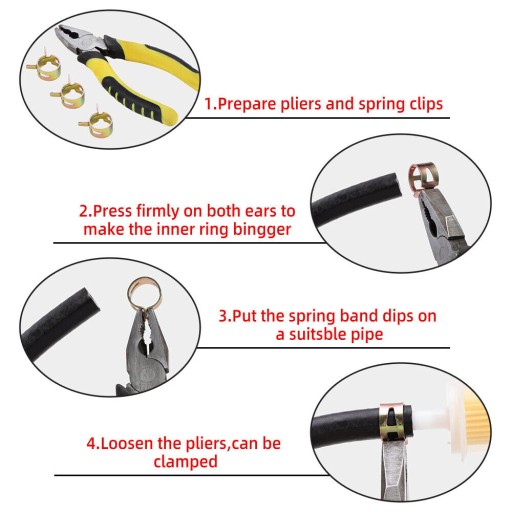 1.Prepare pliers and spring clips

2.Press firmly on both ears to make the inner ring bingger

3.Put the spring band dips on a suitsble pipe

4.Loosen the pliers,can be clamped