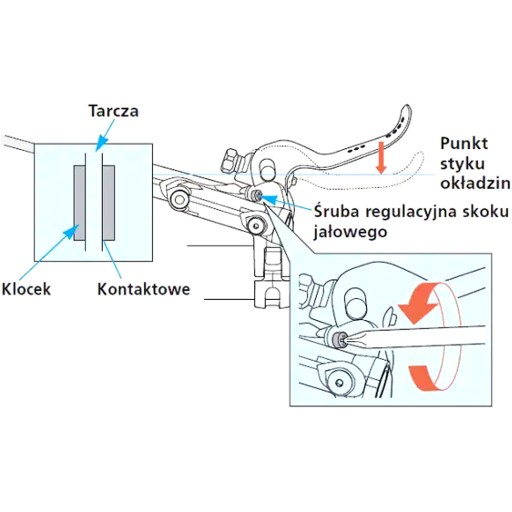 Tarcza

Punkt styku okładzin

Śruba regulacyjna skoku jałowego

Klocek

Kontaktowe