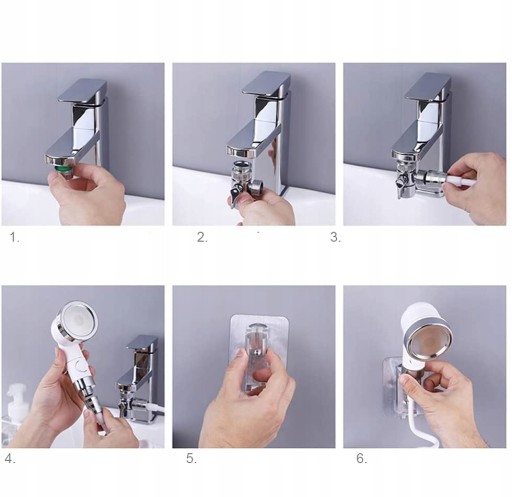 1.

2.

3.

4.

5.

6.