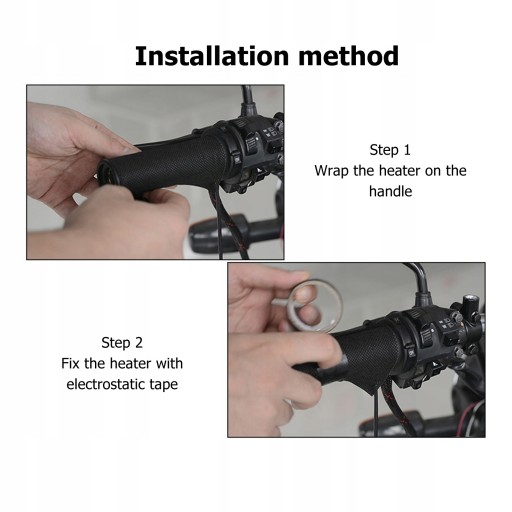 Installation method

Step 1
Wrap the heater on the handle

Step 2
Fix the heater with electrostatic tape