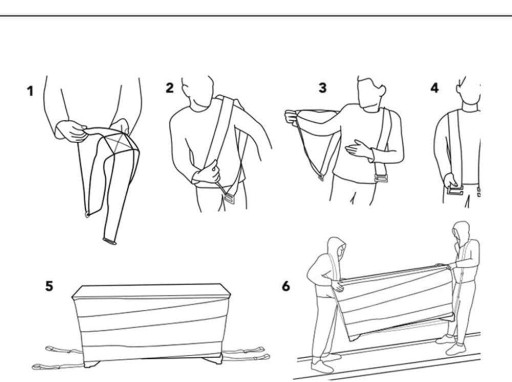 1

2

3

4

5

6