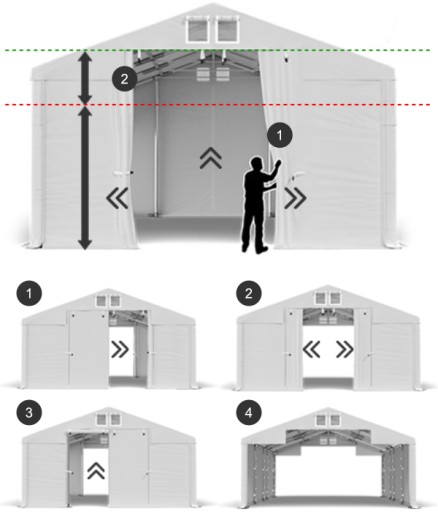 2
1
1
2
3
4