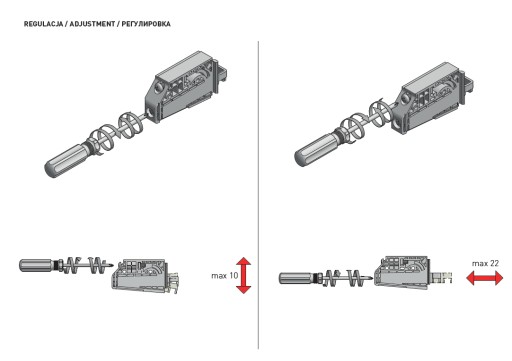 REGULACJA / ADJUSTMENT / РЕГУЛИРОВКА

max 10

max 22