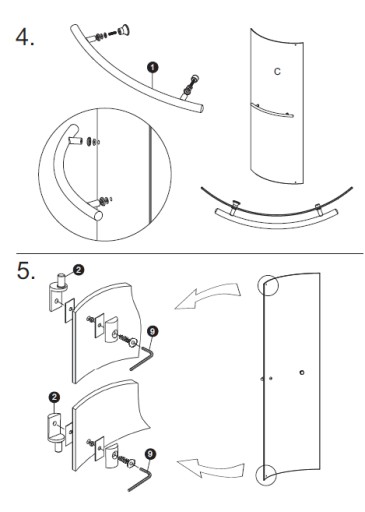 4.

1

C

5.

2

9

2

9