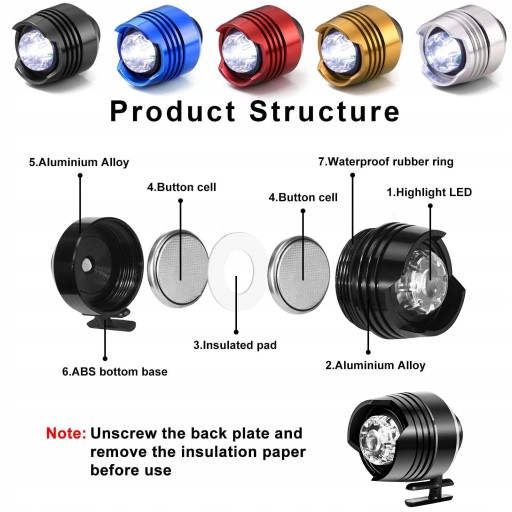 Product Structure

5.Aluminium Alloy

4.Button cell

4.Button cell

7.Waterproof rubber ring

1.Highlight LED

3.Insulated pad

6.ABS bottom base

2.Aluminium Alloy

Note: Unscrew the back plate and remove the insulation paper before use