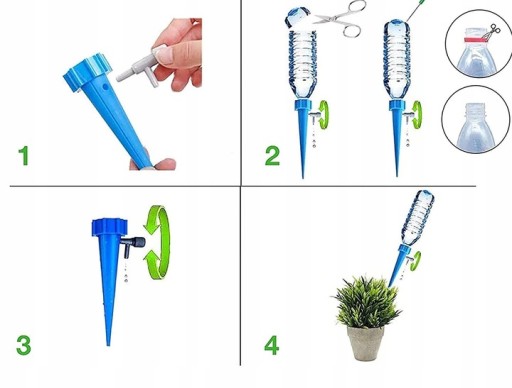 1

2

3

4