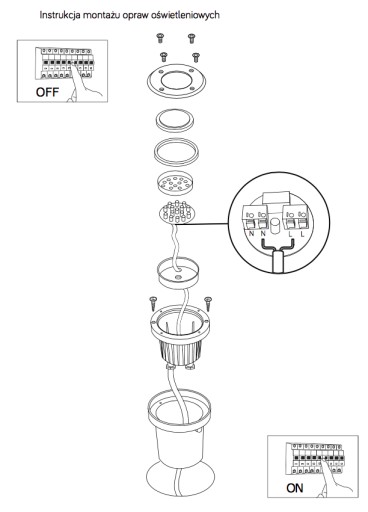 Instrukcja montażu opraw oświetleniowych

OFF

N N L L

ON