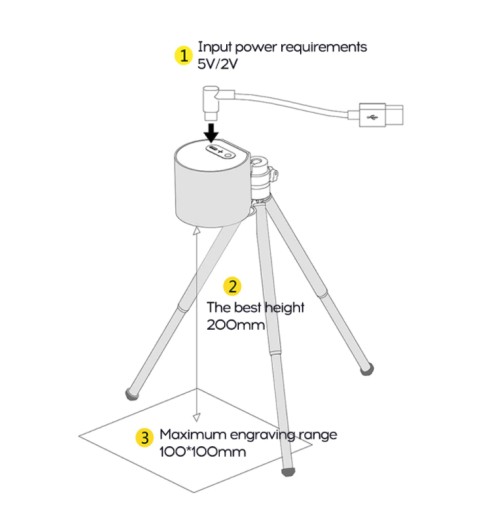 1 Input power requirements
5V/2V

2 The best height
200mm

3 Maximum engraving range
100*100mm