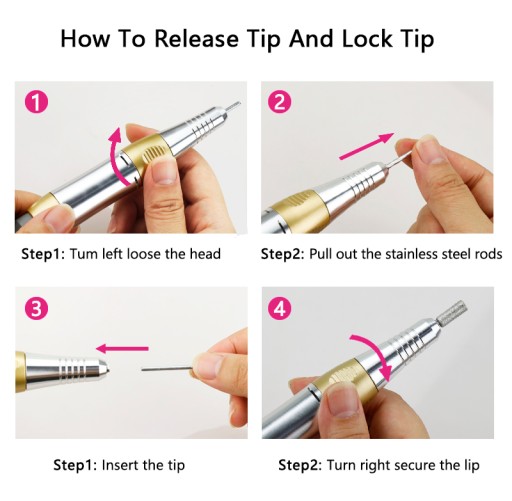 How To Release Tip And Lock Tip

1

Step1: Tum left loose the head

2

Step2: Pull out the stainless steel rods

3

Step1: Insert the tip

4

Step2: Turn right secure the lip