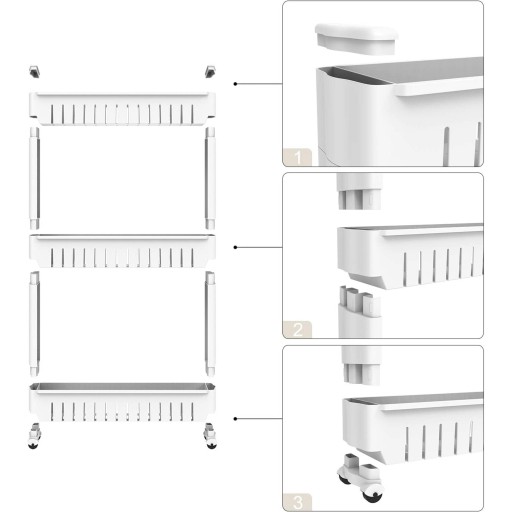 1

2

3