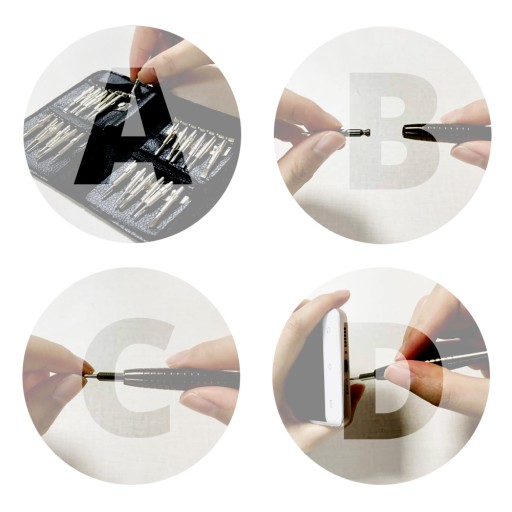 A

B

C

D