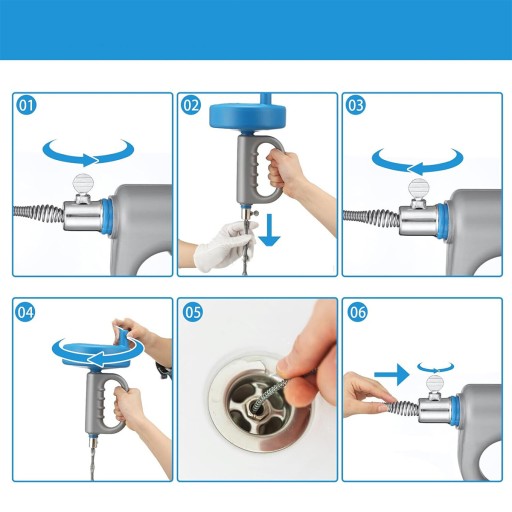 01

02

03

04

05

06