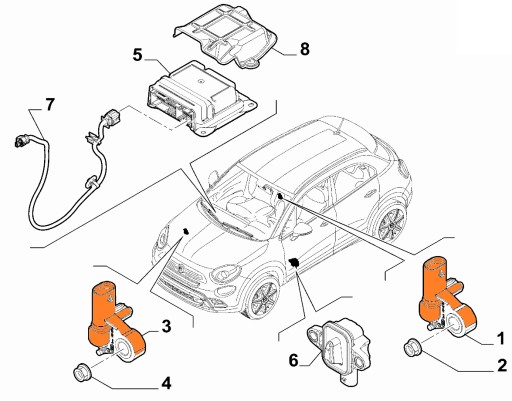 8
5
7
3
4
6
1
2