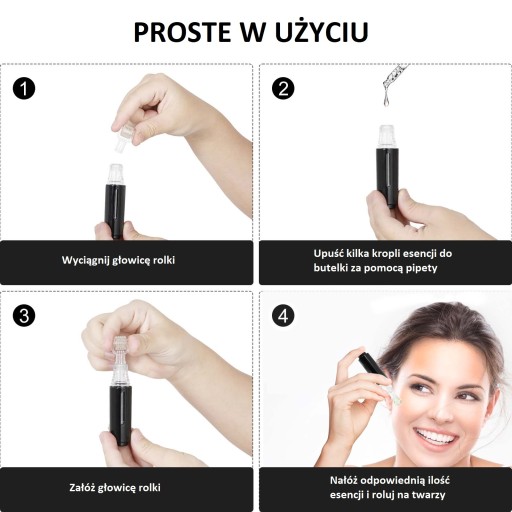 PROSTE W UŻYCIU

1

Wyciągnij głowicę rolki

2

Upuść kilka kropli esencji do butelki za pomocą pipety

3

Załóż głowicę rolki

4

Nałóż odpowiednią ilość esencji i roluj na twarzy