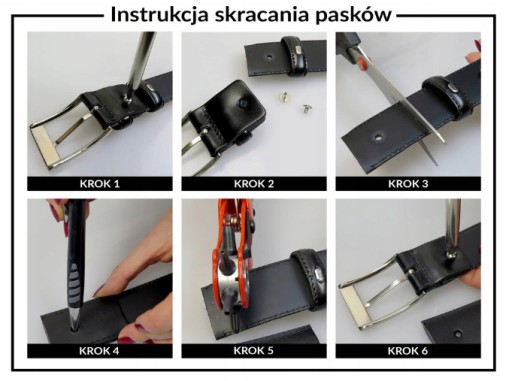 Instrukcja skracania pasków

KROK 1

KROK 2

KROK 3

KROK 4

KROK 5

KROK 6