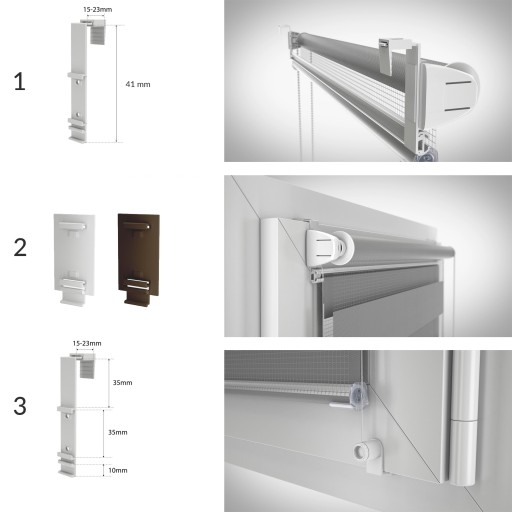 1

15-23mm

41 mm

2

3

15-23mm

35mm

35mm

10mm