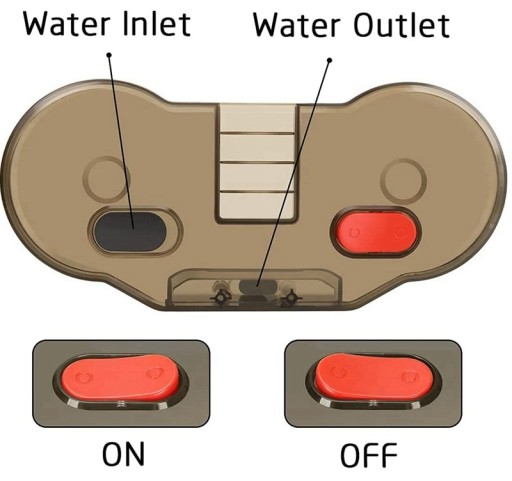 Water Inlet
Water Outlet
ON
OFF