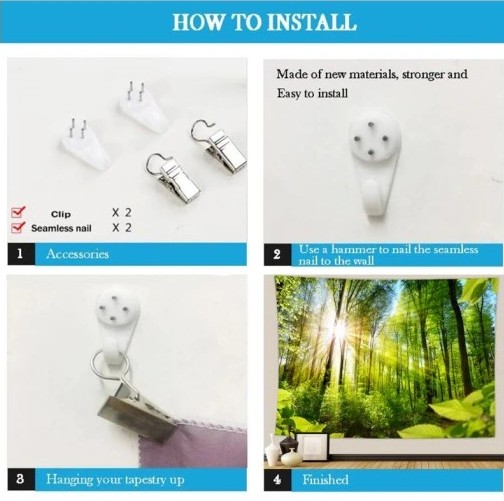 HOW TO INSTALL

Clip X 2
Seamless nail X 2

1 Accessories

Made of new materials, stronger and Easy to install

2 Use a hammer to nail the seamless nail to the wall

3 Hanging your tapestry up

4 Finished