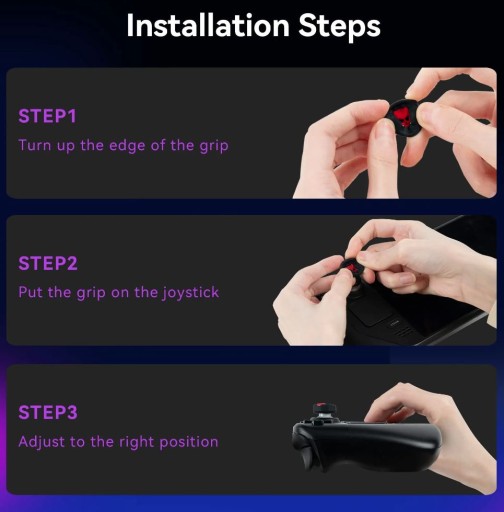 Installation Steps

STEP1
Turn up the edge of the grip

STEP2
Put the grip on the joystick

STEP3
Adjust to the right position