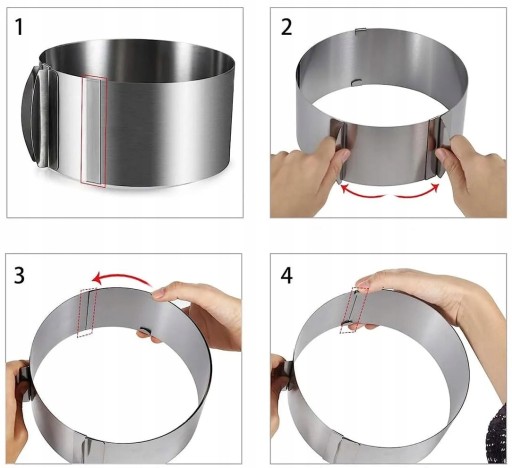 1

2

3

4