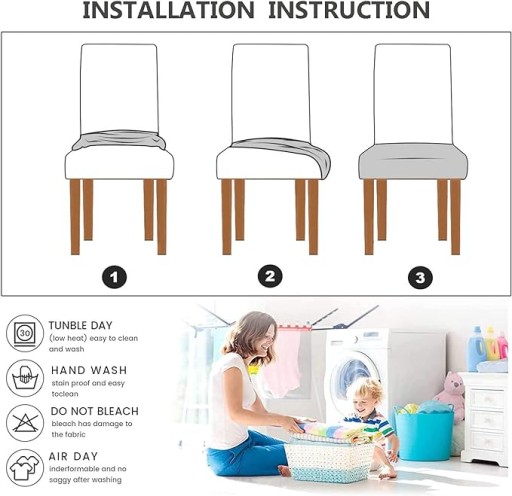 INSTALLATION INSTRUCTION

1

2

3

30

TUNBLE DAY
(low heat) easy to clean and wash

HAND WASH
stain proof and easy toclean

DO NOT BLEACH
bleach has damage to the fabric

AIR DAY
inderformable and no saggy after washing