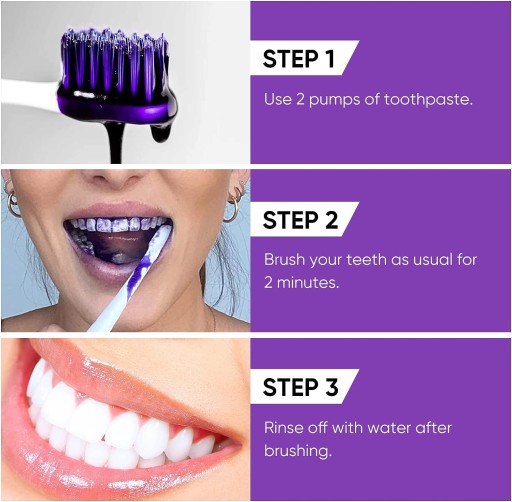 STEP 1

Use 2 pumps of toothpaste.

STEP 2

Brush your teeth as usual for 2 minutes.

STEP 3

Rinse off with water after brushing.