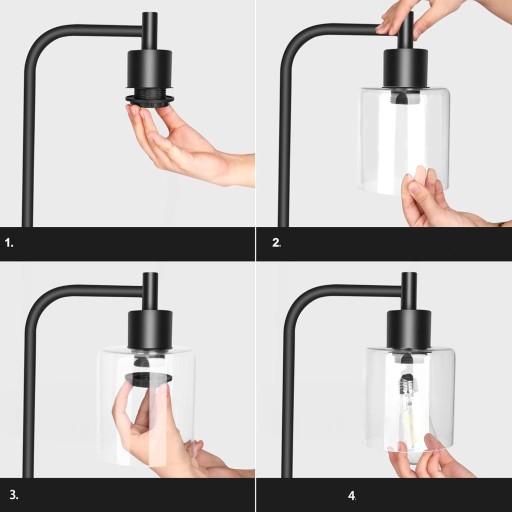 1.

2.

3.

4.