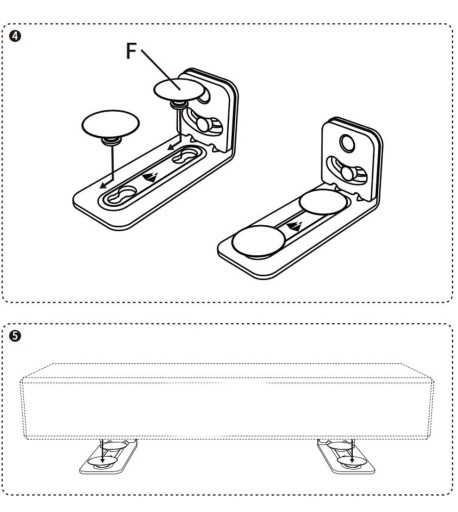 ❹

F

❺