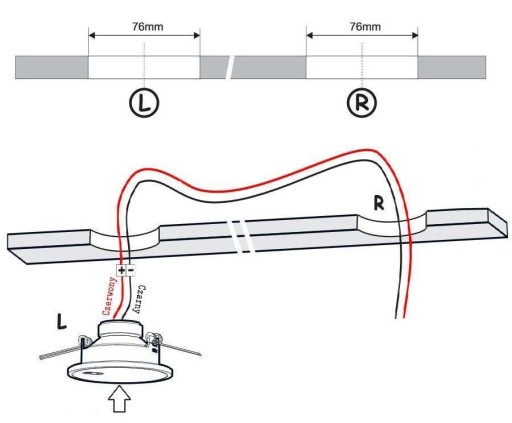 76mm

76mm

L

R

R

+ -

Czerwony

Czarny

L