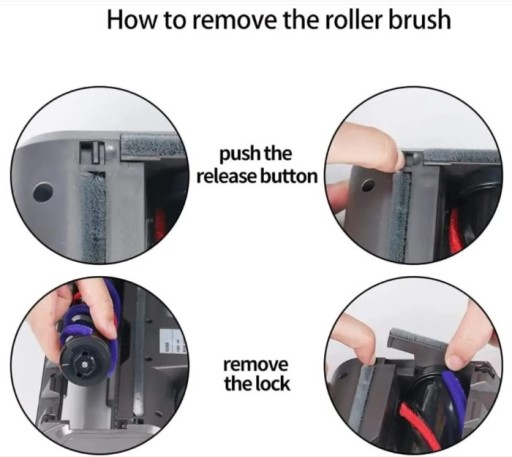 How to remove the roller brush

push the release button

remove the lock