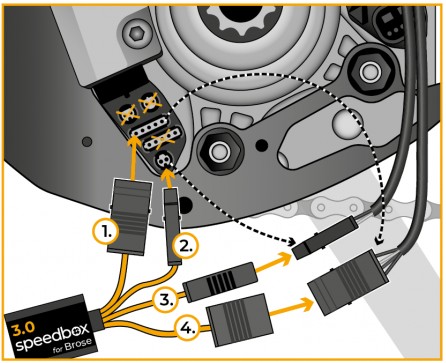 1.
2.
3.
4.
3.0
speedbox
for Brose