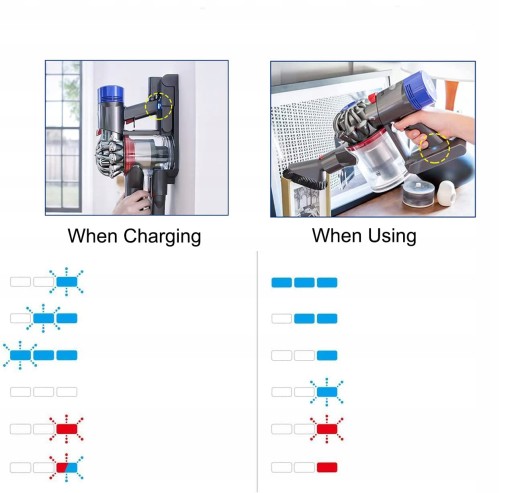 When Charging

When Using