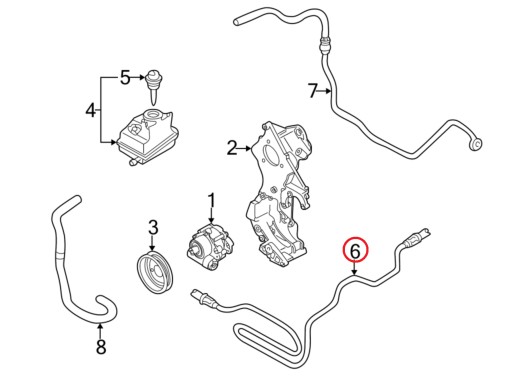 5
4
7
2
1
3
6
8