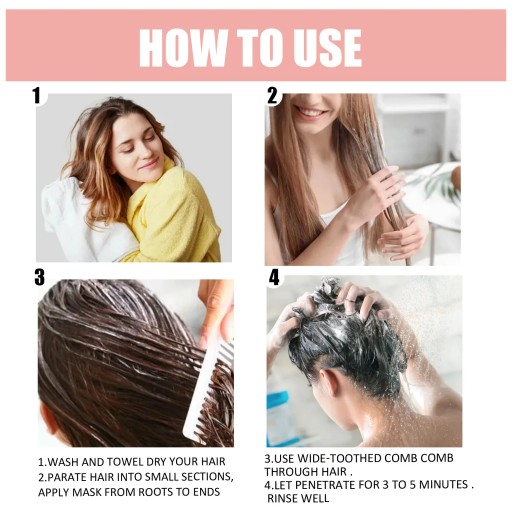 HOW TO USE

1

2

3

4

1.WASH AND TOWEL DRY YOUR HAIR
2.PARATE HAIR INTO SMALL SECTIONS, APPLY MASK FROM ROOTS TO ENDS

3.USE WIDE-TOOTHED COMB COMB THROUGH HAIR .
4.LET PENETRATE FOR 3 TO 5 MINUTES . RINSE WELL