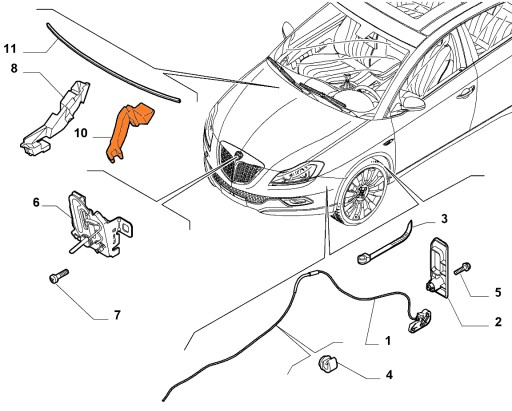 11
8
10
6
7
3
5
2
1
4