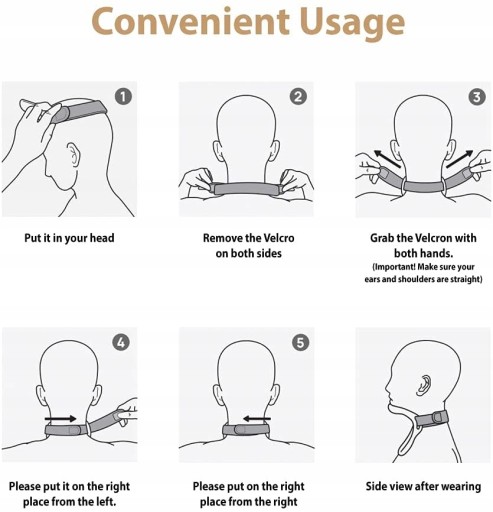 Convenient Usage

1

Put it in your head

2

Remove the Velcro on both sides

3

Grab the Velcron with both hands.
(Important! Make sure your ears and shoulders are straight)

4

Please put it on the right place from the left.

5

Please put on the right place from the right

Side view after wearing