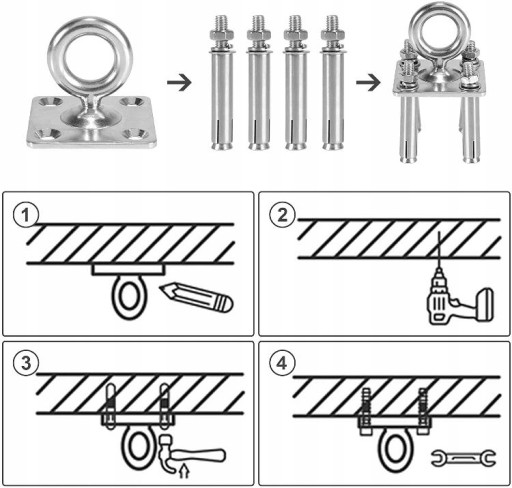 1

2

3

4