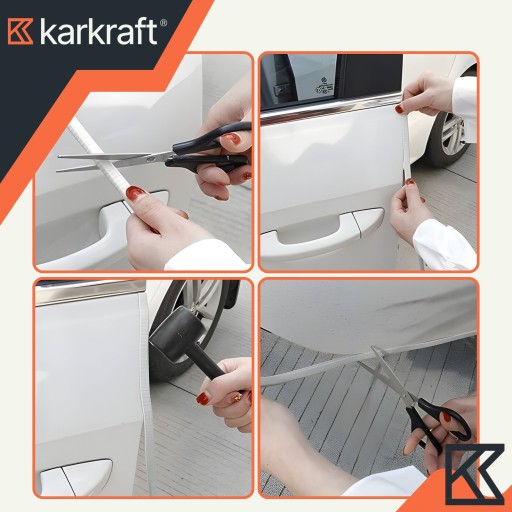 karkraft®