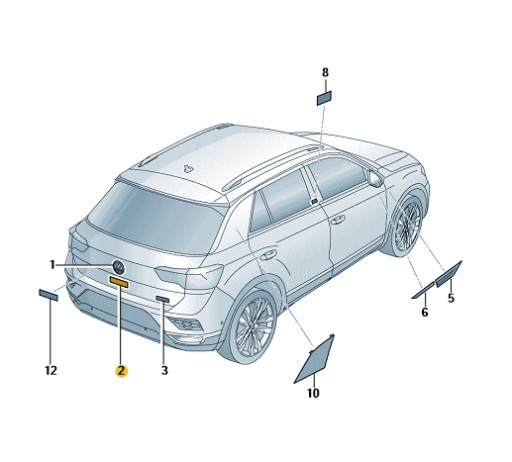 8

1

12

2

3

6

5

10