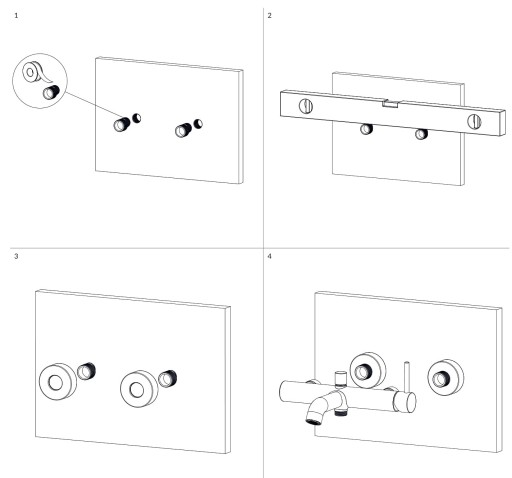 1

2

3

4