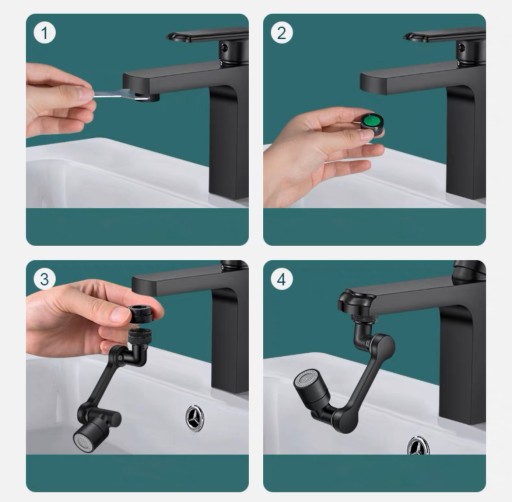 1

2

3

4